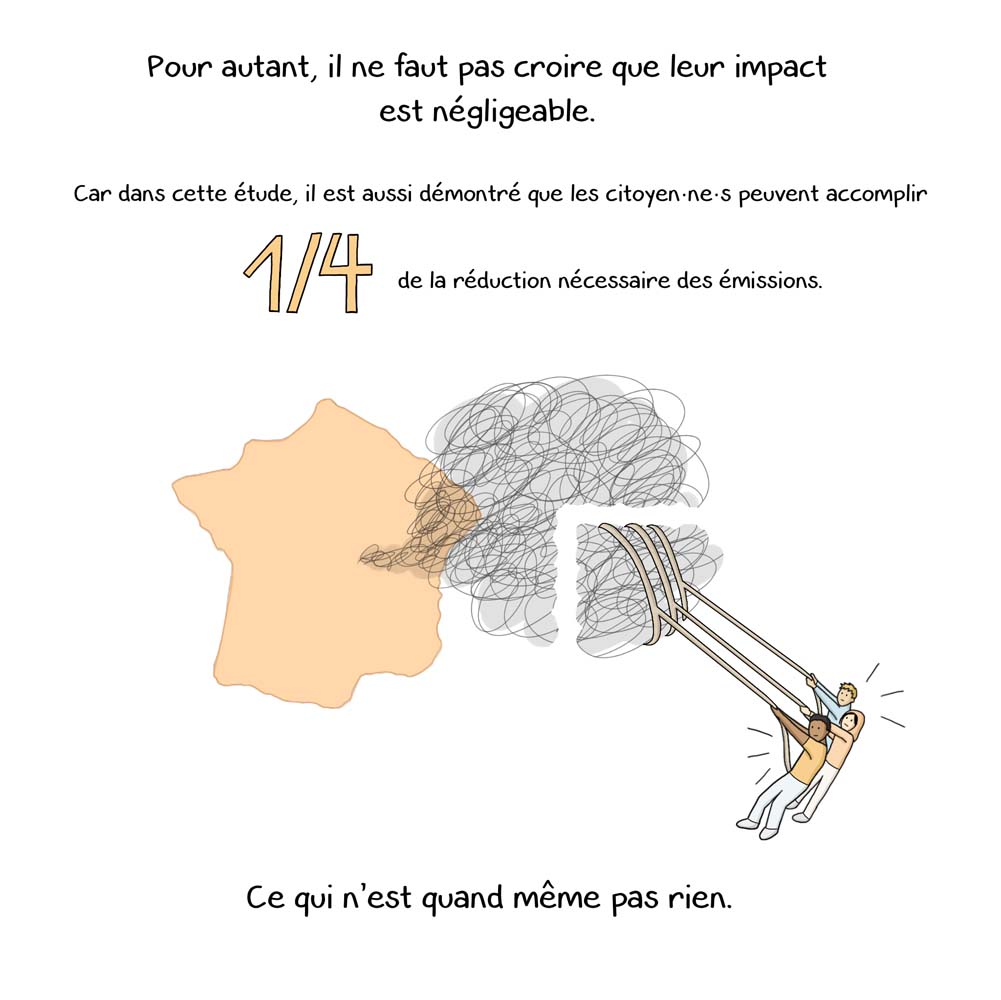 Pour autant, il ne faut pas croire que leur impact est négligeable.

Car dans cette étude, il est aussi démontré que les citoyen·ne·s peuvent accomplir

1/4 de la réduction nécessaire des émissions.

Ce qui n'est quand même pas rien.